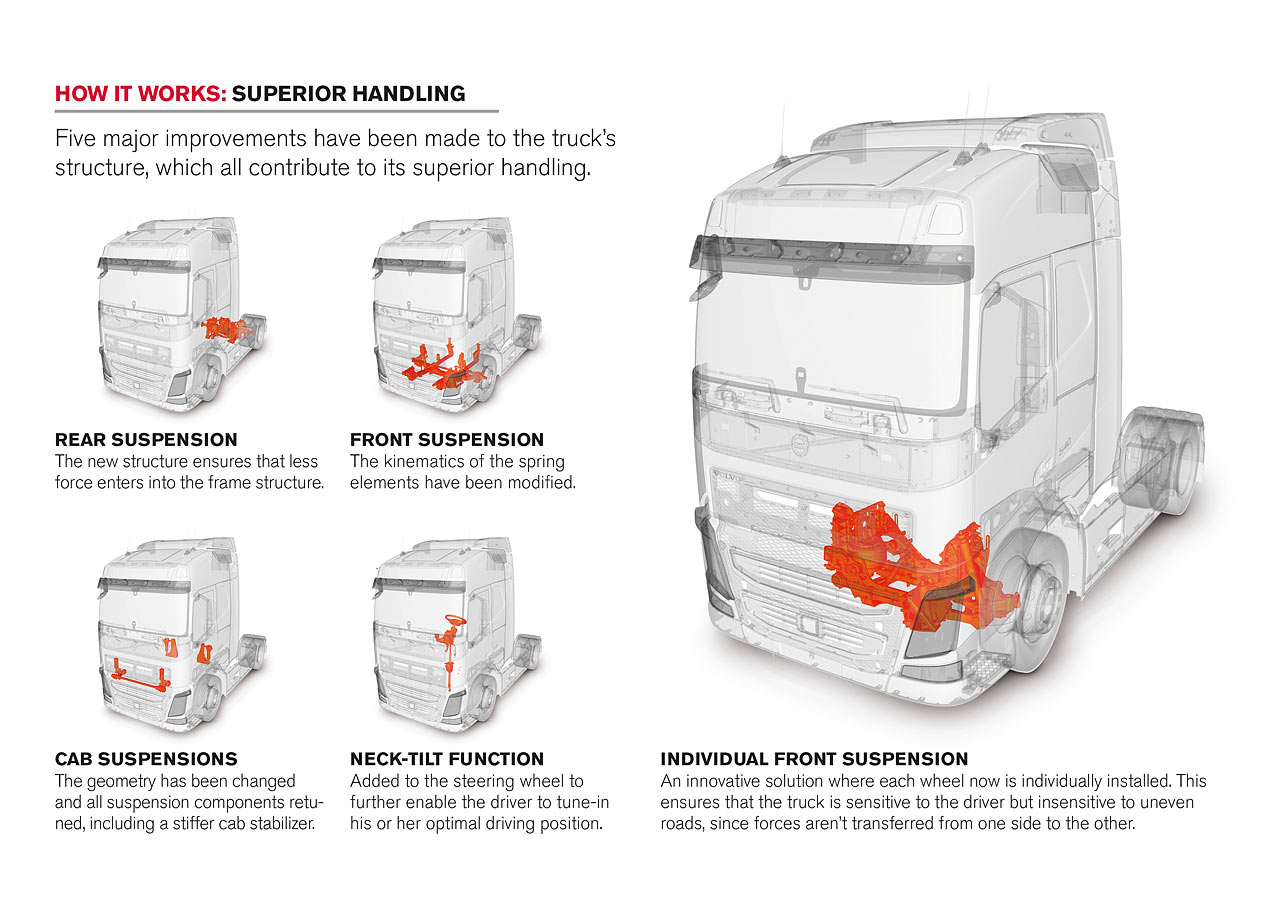 HOW IT WORKS: SUPERIOR HANDLING

Five major improvements have been made to the truck's structure, which all contribute to its superior handling.

REAR SUSPENSION
The new structure ensures that less force enters into the frame structure.

FRONT SUSPENSION
The kinematics of the spring elements have been modified.

CAB SUSPENSIONS
The geometry has been changed and all suspension components retuned, including a stiffer cab stabilizer.

NECK-TILT FUNCTION
Added to the steering wheel to further enable the driver to tune-in his or her optimal driving position.

INDIVIDUAL FRONT SUSPENSION
An innovative solution where each wheel now is individually installed. This ensures that the truck is sensitive to the driver but insensitive to uneven roads, since forces aren't transferred from one side to the other.